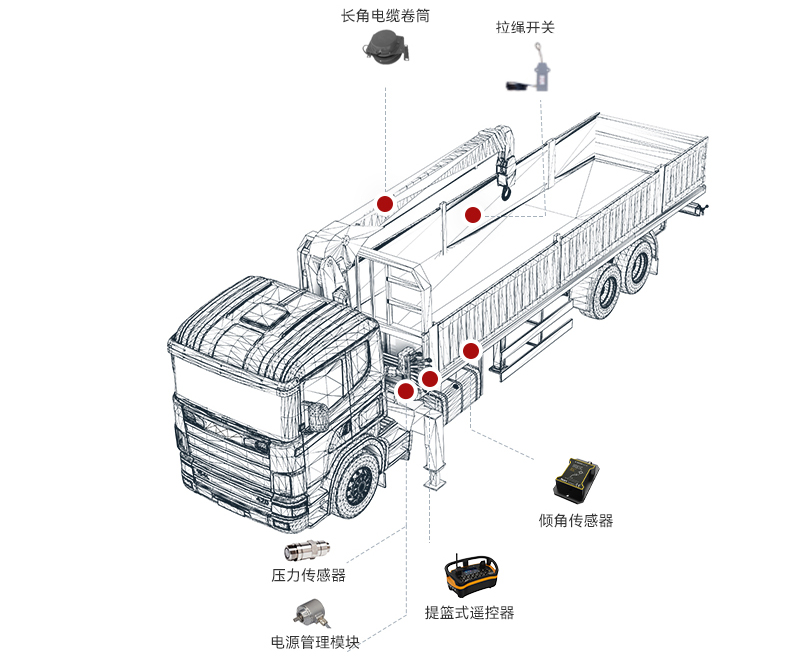 长角电缆卷筒

拉绳开关

倾角传感器

压力传感器

提篮式遥控器

电源管理模块